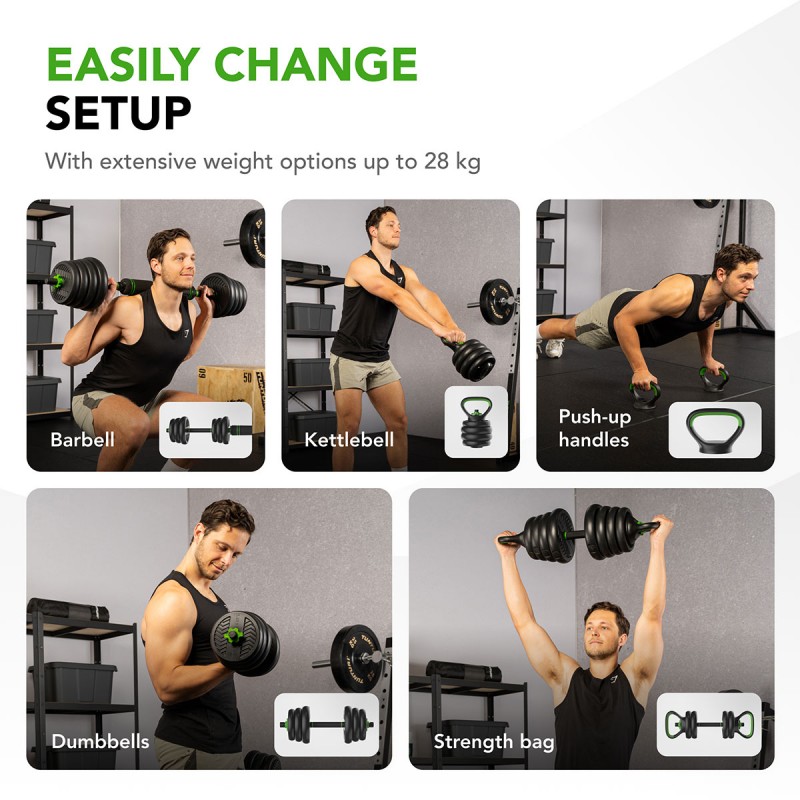 EASILY CHANGE SETUP

With extensive weight options up to 28 kg

Barbell

Kettlebell

Push-up handles

Dumbbells

Strength bag