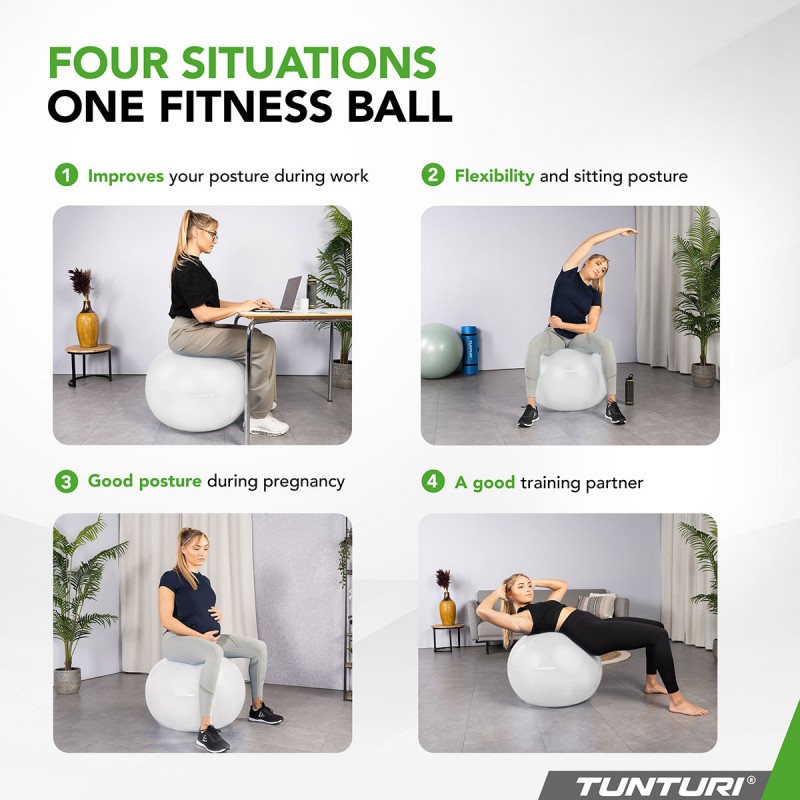 FOUR SITUATIONS
ONE FITNESS BALL

1 Improves your posture during work

2 Flexibility and sitting posture

3 Good posture during pregnancy

4 A good training partner

TUNTURI®