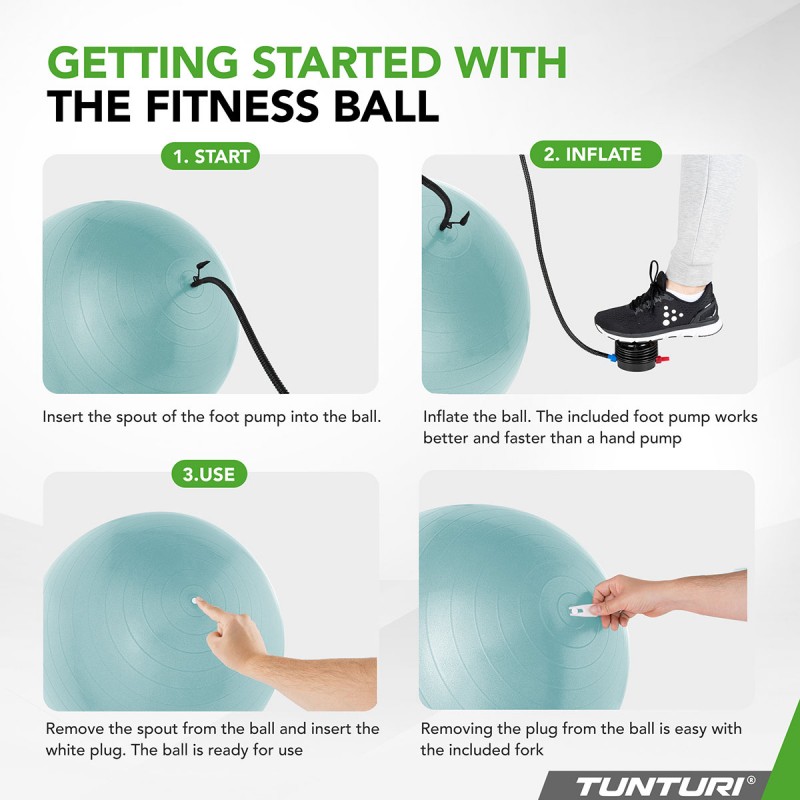 GETTING STARTED WITH THE FITNESS BALL

1. START

Insert the spout of the foot pump into the ball.

2. INFLATE

Inflate the ball. The included foot pump works better and faster than a hand pump

3.USE

Remove the spout from the ball and insert the white plug. The ball is ready for use

Removing the plug from the ball is easy with the included fork

TUNTURI®