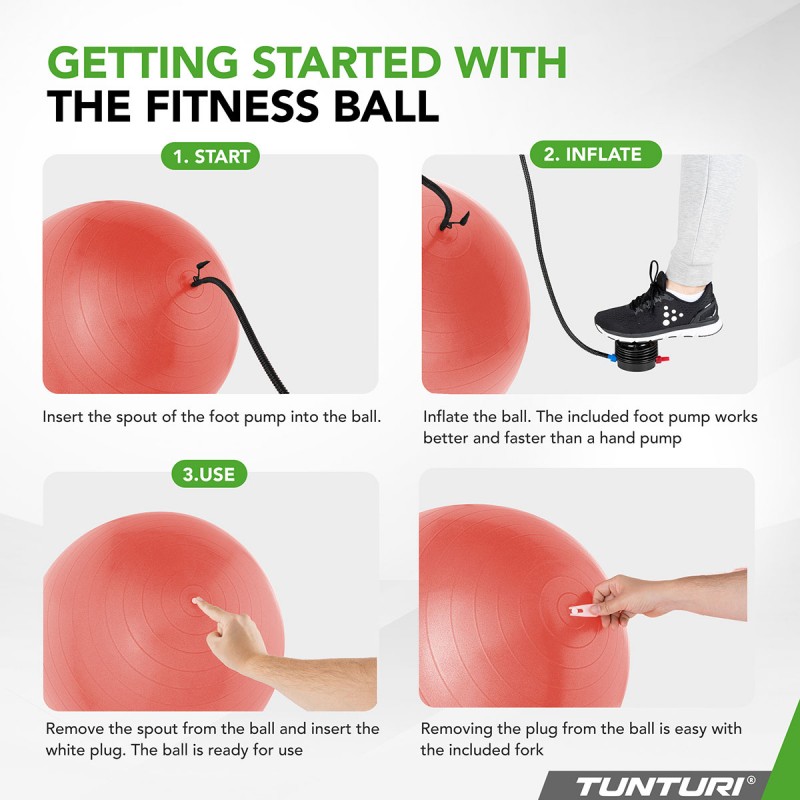 GETTING STARTED WITH
THE FITNESS BALL

1. START

Insert the spout of the foot pump into the ball.

2. INFLATE

Inflate the ball. The included foot pump works better and faster than a hand pump

3.USE

Remove the spout from the ball and insert the white plug. The ball is ready for use

Removing the plug from the ball is easy with the included fork

TUNTURI®