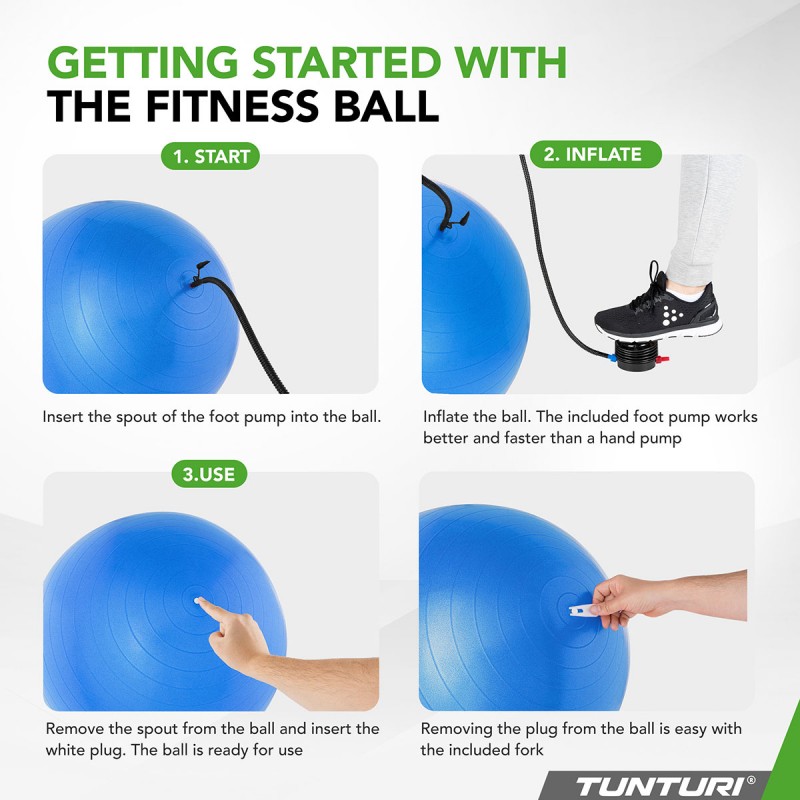 GETTING STARTED WITH THE FITNESS BALL

1. START

Insert the spout of the foot pump into the ball.

2. INFLATE

Inflate the ball. The included foot pump works better and faster than a hand pump

3.USE

Remove the spout from the ball and insert the white plug. The ball is ready for use

Removing the plug from the ball is easy with the included fork

TUNTURI®