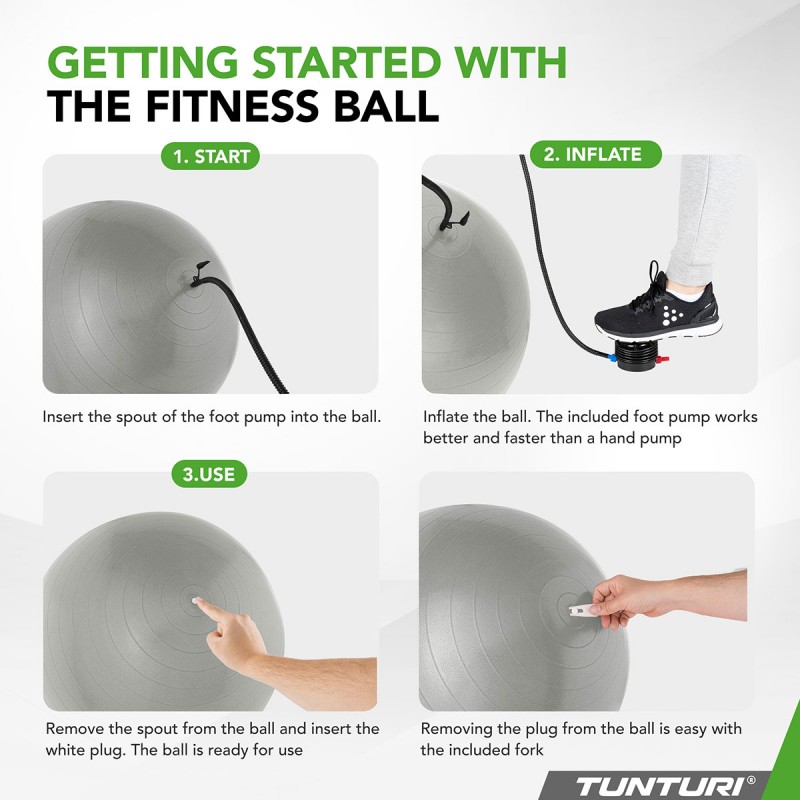 GETTING STARTED WITH
THE FITNESS BALL

1. START

Insert the spout of the foot pump into the ball.

2. INFLATE

Inflate the ball. The included foot pump works better and faster than a hand pump

3.USE

Remove the spout from the ball and insert the white plug. The ball is ready for use

Removing the plug from the ball is easy with the included fork

TUNTURI®