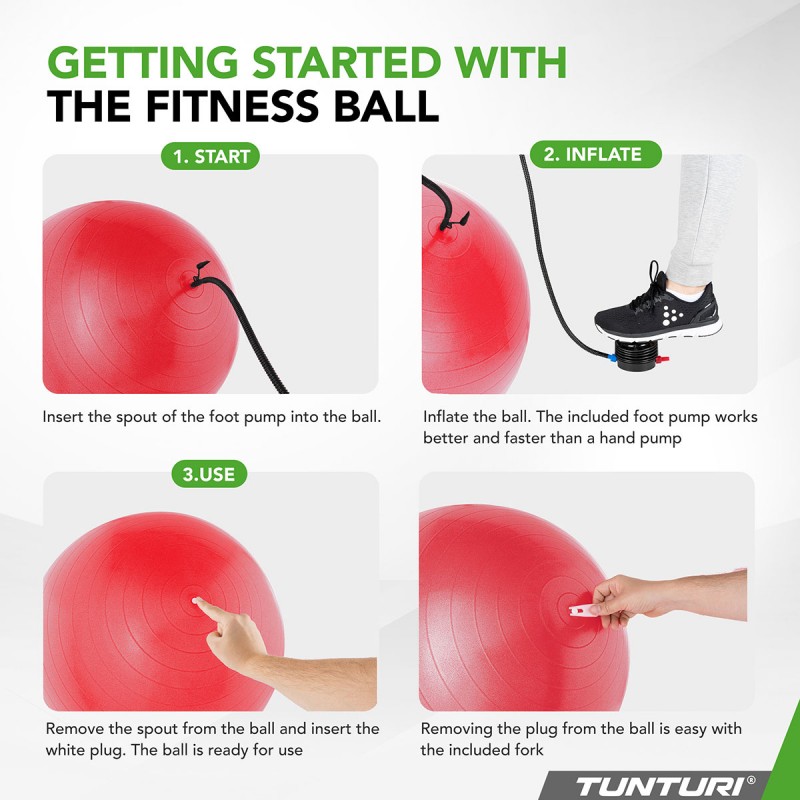 GETTING STARTED WITH
THE FITNESS BALL

1. START

Insert the spout of the foot pump into the ball.

2. INFLATE

Inflate the ball. The included foot pump works better and faster than a hand pump

3.USE

Remove the spout from the ball and insert the white plug. The ball is ready for use

Removing the plug from the ball is easy with the included fork

TUNTURI®