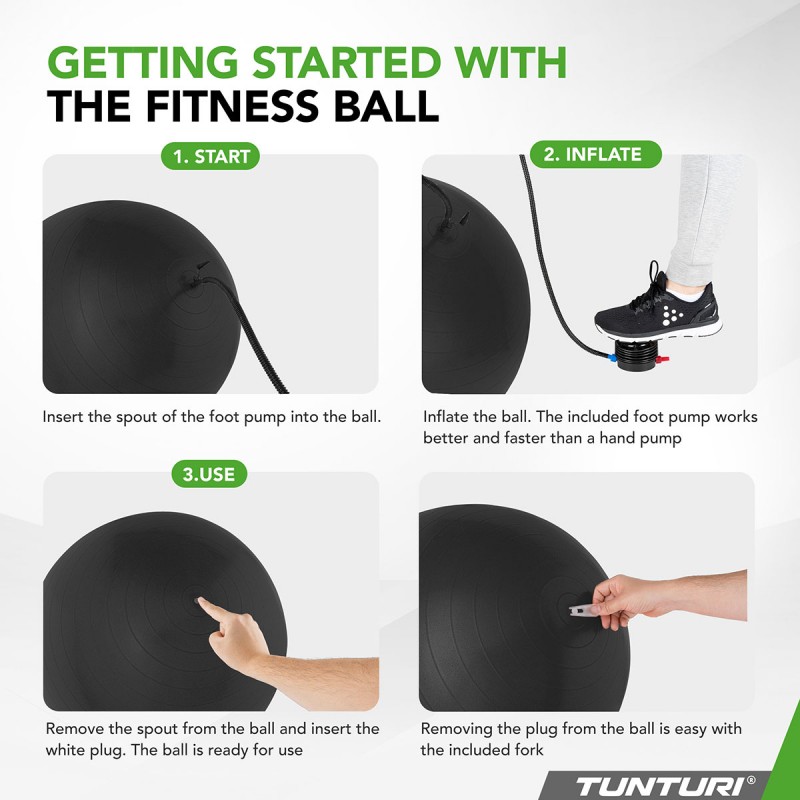 GETTING STARTED WITH
THE FITNESS BALL

1. START

Insert the spout of the foot pump into the ball.

2. INFLATE

Inflate the ball. The included foot pump works better and faster than a hand pump

3.USE

Remove the spout from the ball and insert the white plug. The ball is ready for use

Removing the plug from the ball is easy with the included fork

TUNTURI®